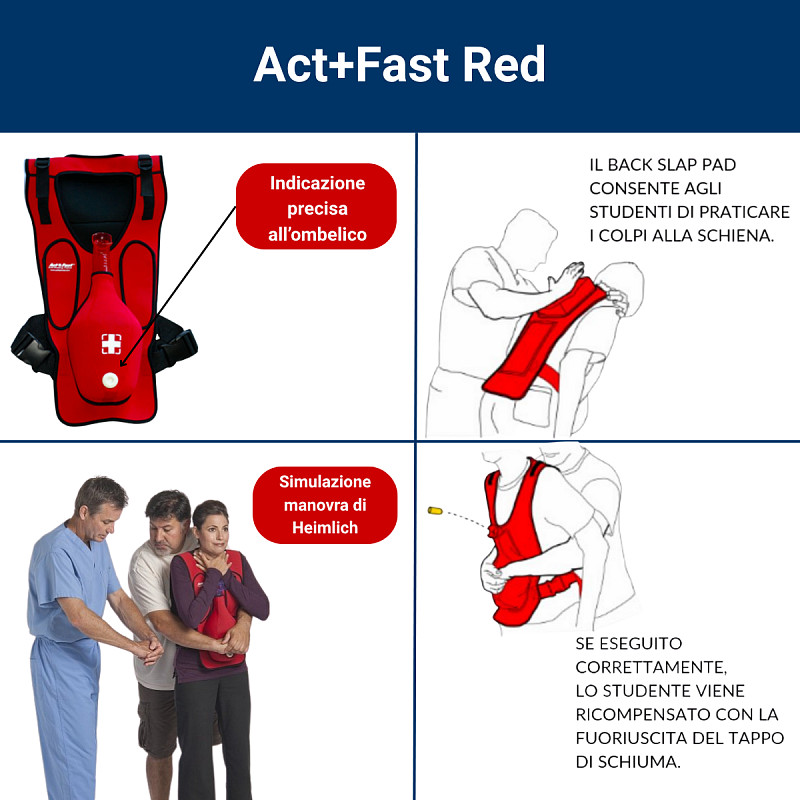 Act+Fast Red

Act+Fast

Indicazione precisa all'ombelico

IL BACK SLAP PAD CONSENTE AGLI STUDENTI DI PRATICARE I COLPI ALLA SCHIENA.

Simulazione manovra di Heimlich

SE ESEGUITO CORRETTAMENTE, LO STUDENTE VIENE RICOMPENSATO CON LA FUORIUSCITA DEL TAPPO DI SCHIUMA.