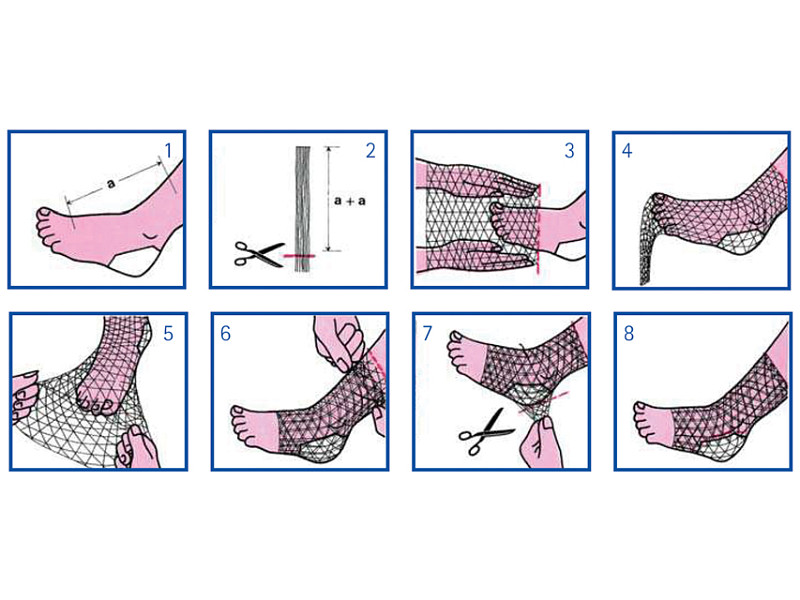 1
a
2
a + a
3
4
5
6
7
8