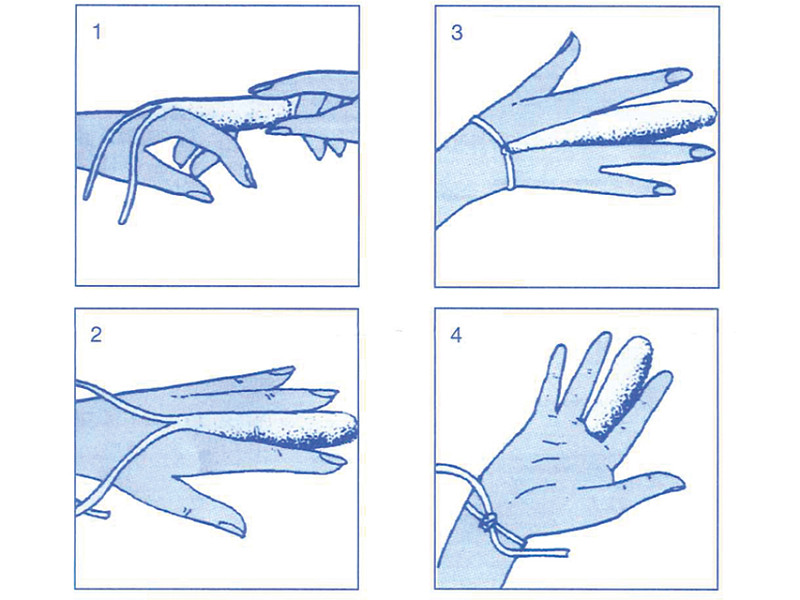 1

3

2

4