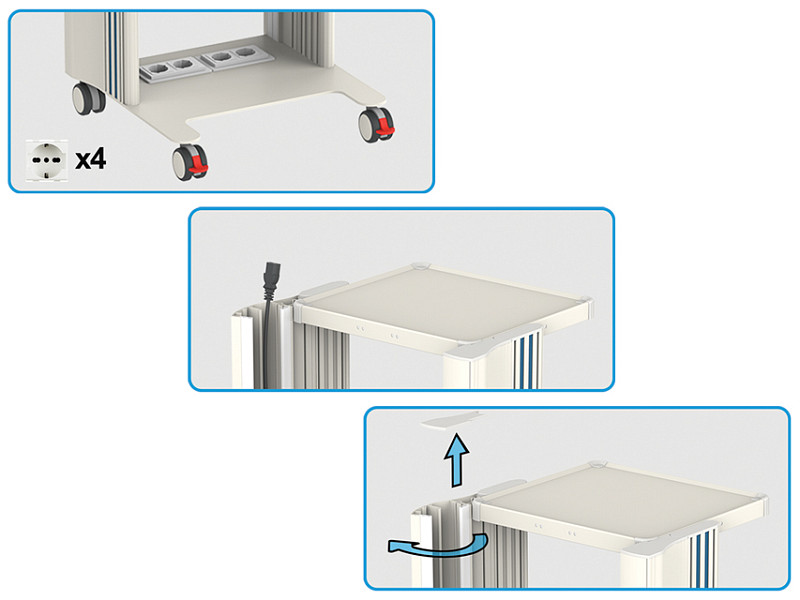 x4