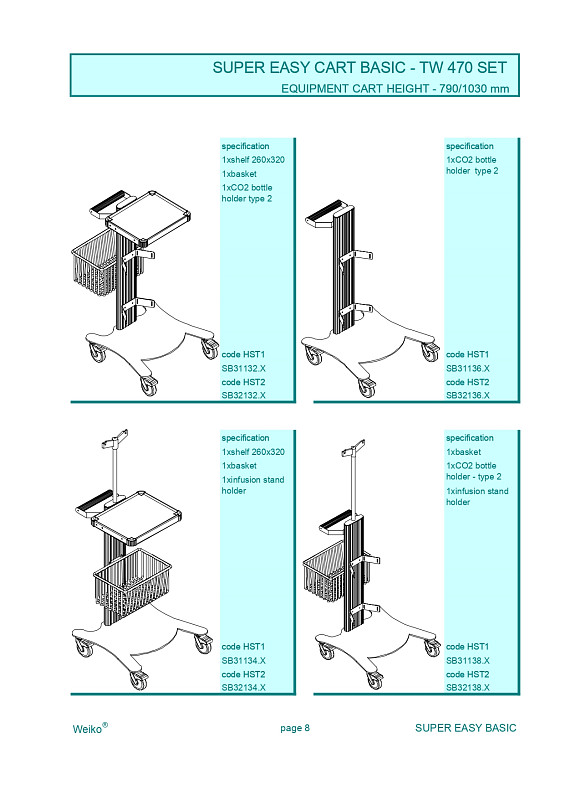 SUPER EASY CART BASIC - TW 470 SET
EQUIPMENT CART HEIGHT - 790/1030 mm

specification
1xshelf 260x320
1xbasket
1xCO2 bottle holder type 2

code HST1
SB31132.X
code HST2
SB32132.X

specification
1xCO2 bottle holder type 2

code HST1
SB31136.X
code HST2
SB32136.X

specification
1xshelf 260x320
1xbasket
1xinfusion stand holder

code HST1
SB31134.X
code HST2
SB32134.X

specification
1xbasket
1xCO2 bottle holder - type 2
1xinfusion stand holder

code HST1
SB31138.X
code HST2
SB32138.X

Weiko®
page 8
SUPER EASY BASIC