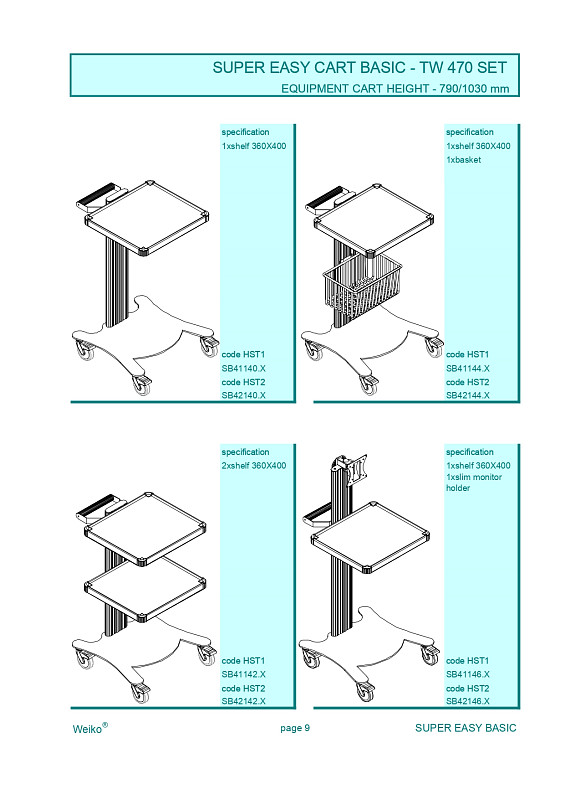 SUPER EASY CART BASIC - TW 470 SET
EQUIPMENT CART HEIGHT - 790/1030 mm

specification
1xshelf 360X400

code HST1
SB41140.X
code HST2
SB42140.X

specification
1xshelf 360X400
1xbasket

code HST1
SB41144.X
code HST2
SB42144.X

specification
2xshelf 360X400

code HST1
SB41142.X
code HST2
SB42142.X

specification
1xshelf 360X400
1xslim monitor holder

code HST1
SB41146.X
code HST2
SB42146.X

Weiko®
page 9
SUPER EASY BASIC